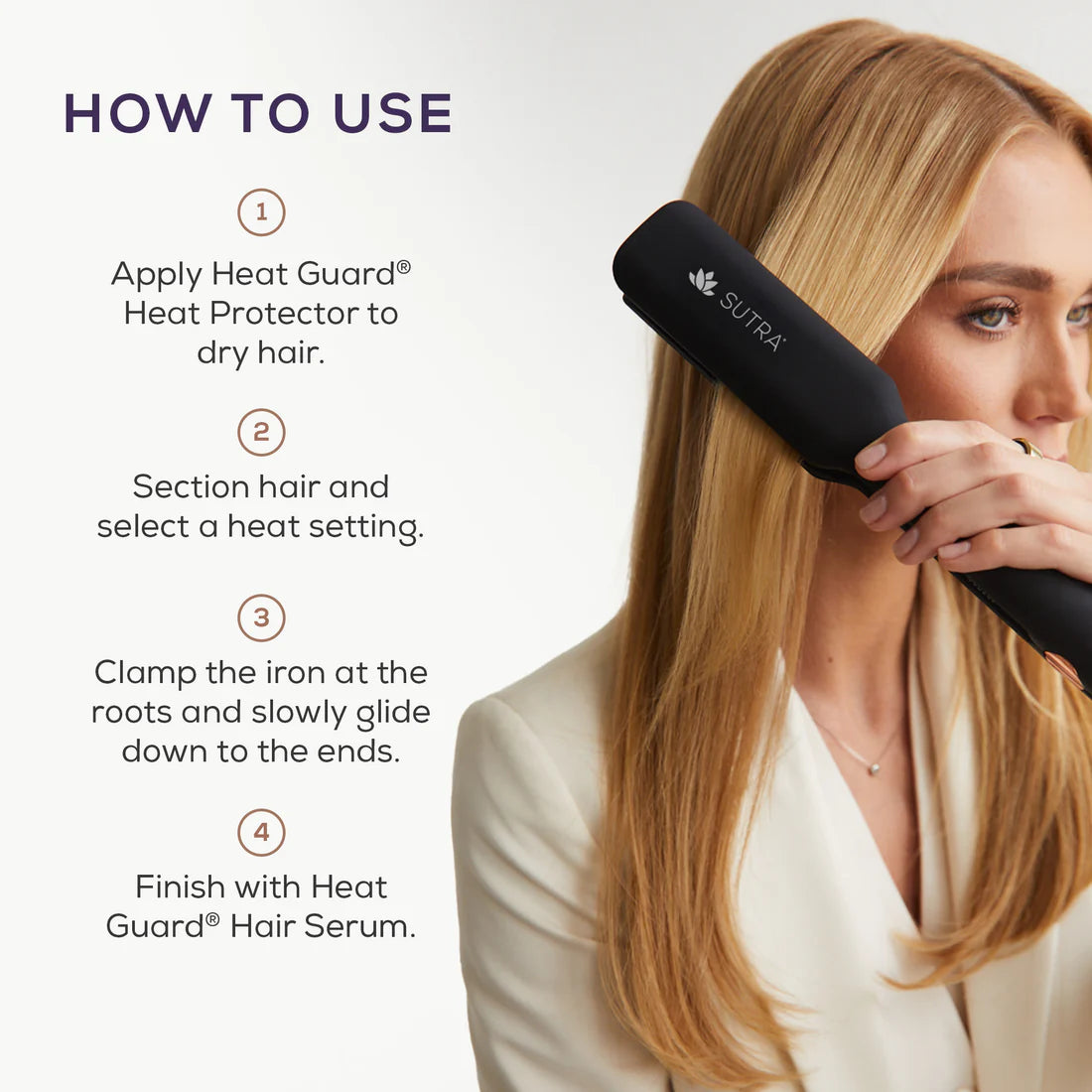 HOW TO USE

1

Apply Heat Guard® Heat Protector to dry hair.

2

Section hair and select a heat setting.

3

Clamp the iron at the roots and slowly glide down to the ends.

4

Finish with Heat Guard® Hair Serum.

SUTRA®