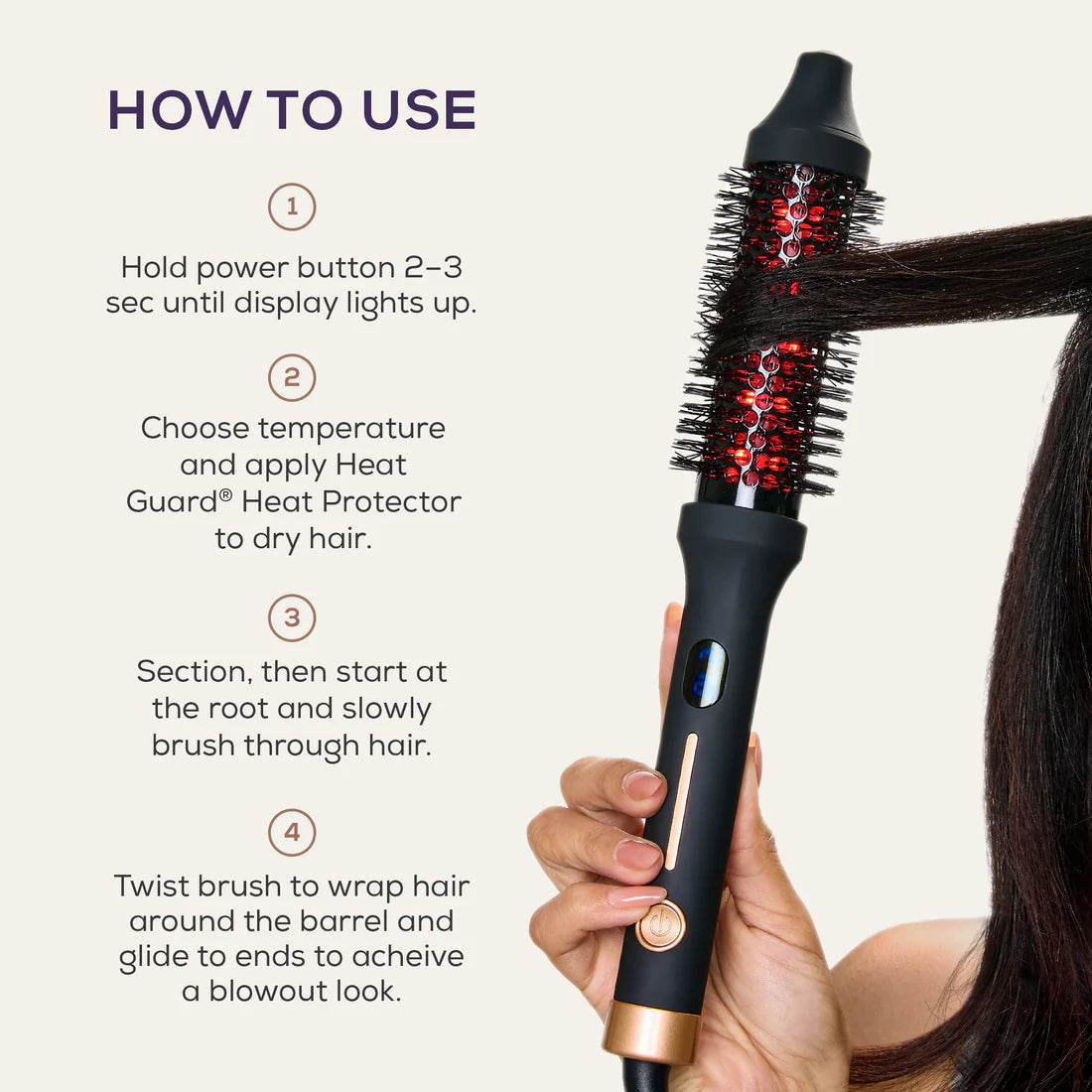 HOW TO USE

1

Hold power button 2–3 sec until display lights up.

2

Choose temperature and apply Heat Guard® Heat Protector to dry hair.

3

Section, then start at the root and slowly brush through hair.

4

Twist brush to wrap hair around the barrel and glide to ends to acheive a blowout look.